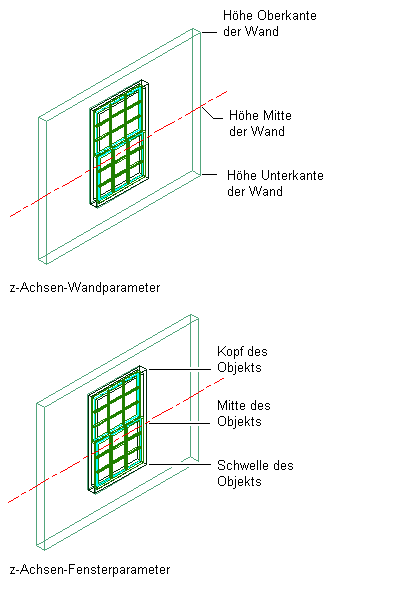 Höhe Oberkante der Wand

Höhe Mitte der Wand

Höhe Unterkante der Wand

z-Achsen-Wandparameter

Kopf des Objekts

Mitte des Objekts

Schwelle des Objekts

z-Achsen-Fensterparameter