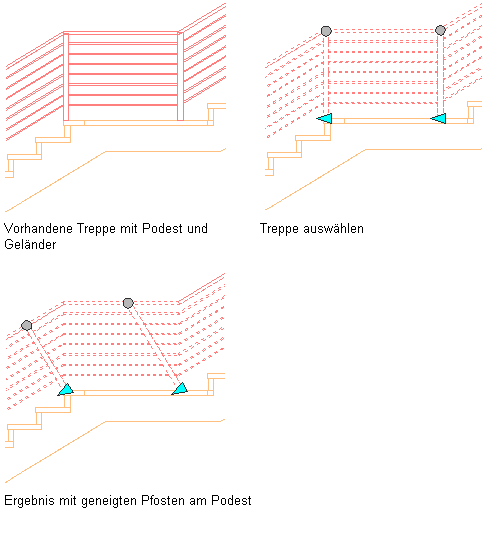 Vorhandene Treppe mit Podest und Geländer

Treppe auswählen

Ergebnis mit geneigten Pfosten am Podest