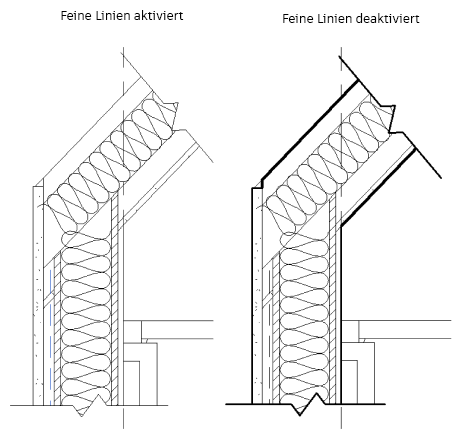 Feine Linien aktiviert

Feine Linien deaktiviert