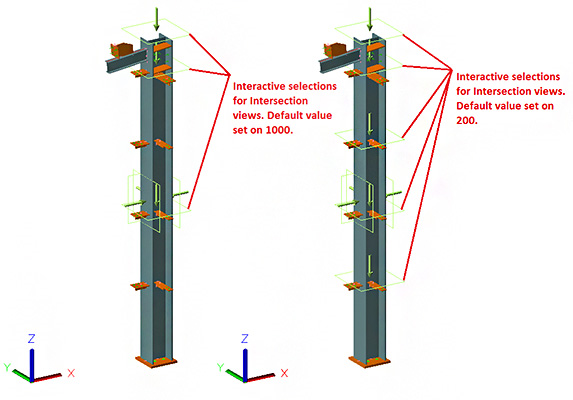 Interactive selections for Intersection views. Default value set on 1000.

Interactive selections for Intersection views. Default value set on 200.

Z
Y
X

Z
Y
X