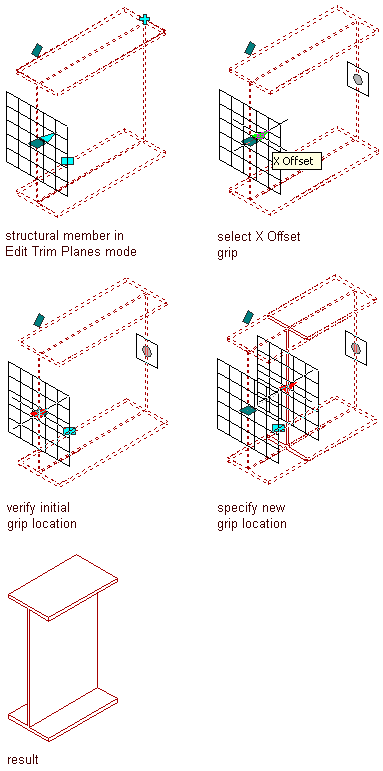 structural member in Edit Trim Planes mode

X Offset

select X Offset grip

verify initial grip location

specify new grip location

result