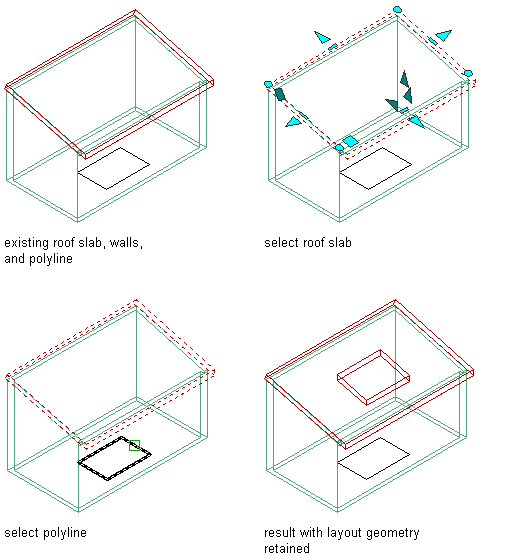 existing roof slab, walls, and polyline

select roof slab

select polyline

result with layout geometry retained