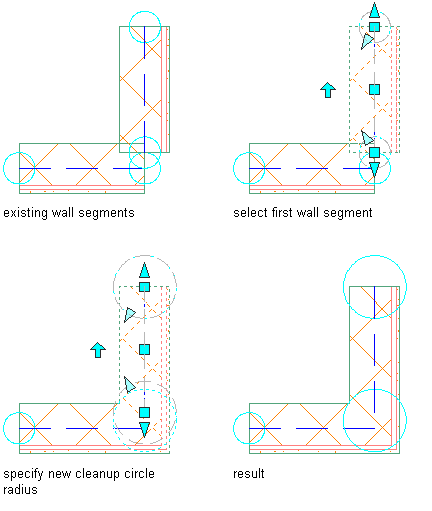 existing wall segments

select first wall segment

specify new cleanup circle radius

result