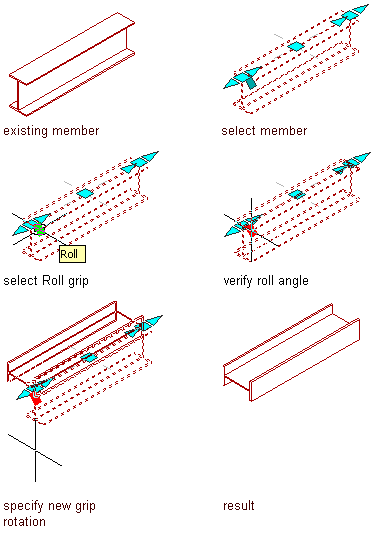 existing member

select member

Roll

select Roll grip

verify roll angle

specify new grip rotation

result