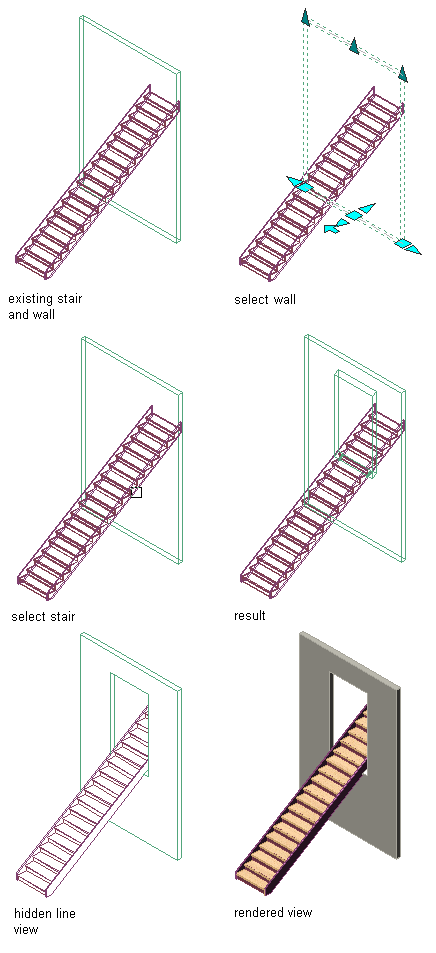 existing stair and wall

select wall

select stair

result

hidden line view

rendered view