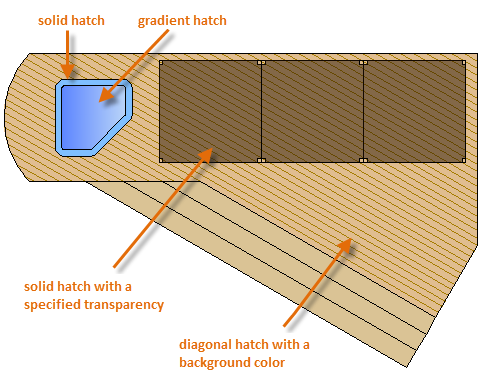 solid hatch

gradient hatch

solid hatch with a specified transparency

diagonal hatch with a background color