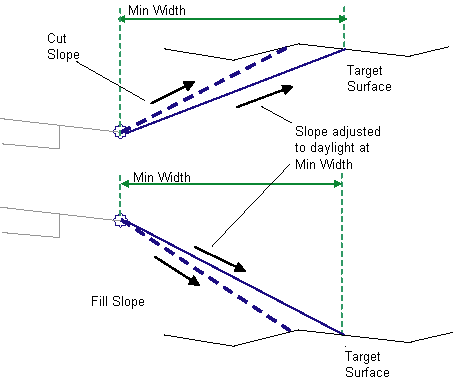 Min Width

Cut Slope

Target Surface

Slope adjusted to daylight at Min Width

Min Width

Fill Slope

Target Surface