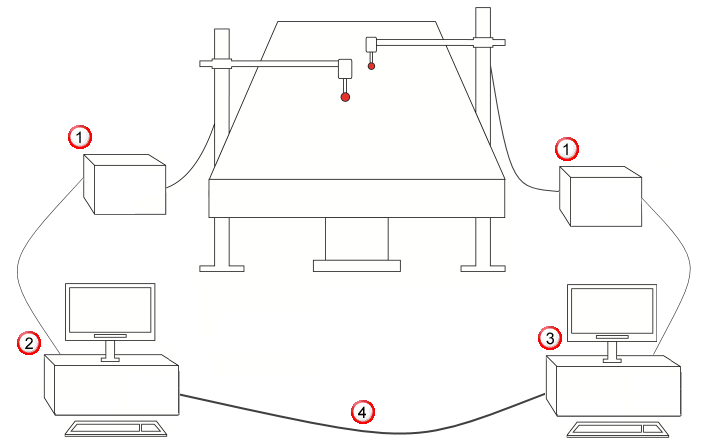 1

1

2

3

4