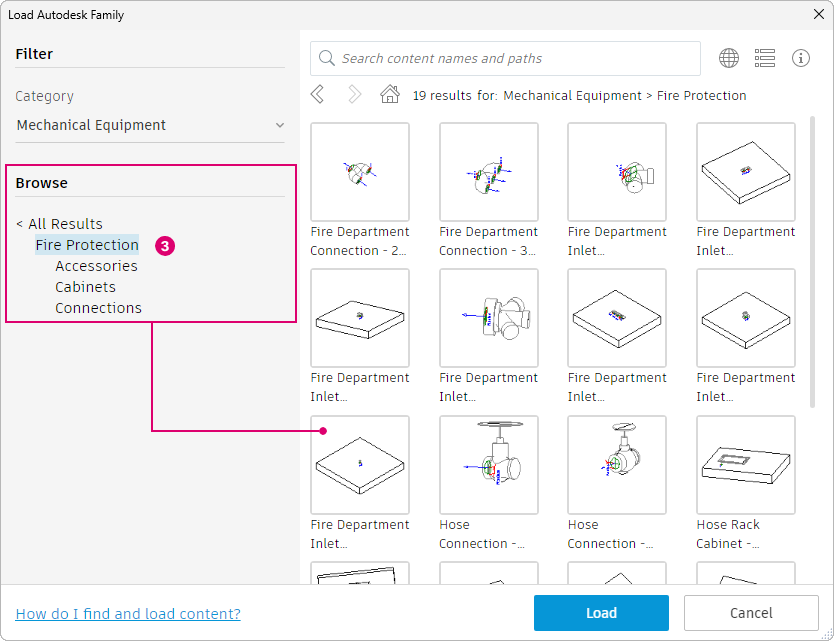 Load Autodesk Family

Filter

Category

Mechanical Equipment

Browse

< All Results

Fire Protection

3

Accessories

Cabinets

Connections

Search content names and paths

19 results for: Mechanical Equipment > Fire Protection

Fire Department Connection - 2...

Fire Department Connection - 3...

Fire Department Inlet...

Fire Department Inlet...

Fire Department Inlet...

Fire Department Inlet...

Fire Department Inlet...

Fire Department Inlet...

Fire Department Inlet...

Hose Connection -...

Hose Connection -...

Hose Rack Cabinet -...

How do I find and load content?

Load

Cancel