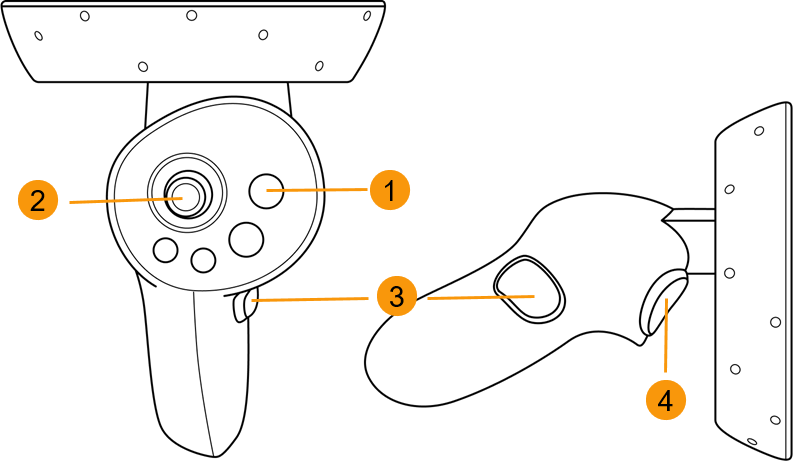 2
1
3
4