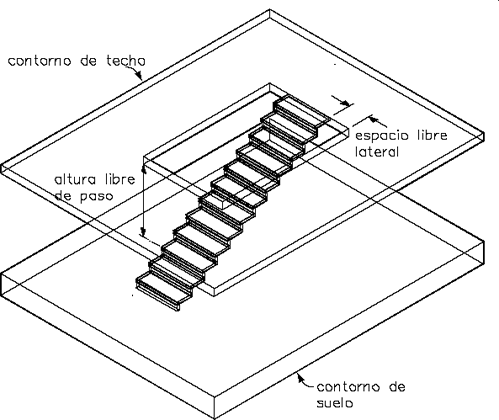 contorno de techo

espacio libre lateral

altura libre de paso

contorno de suelo