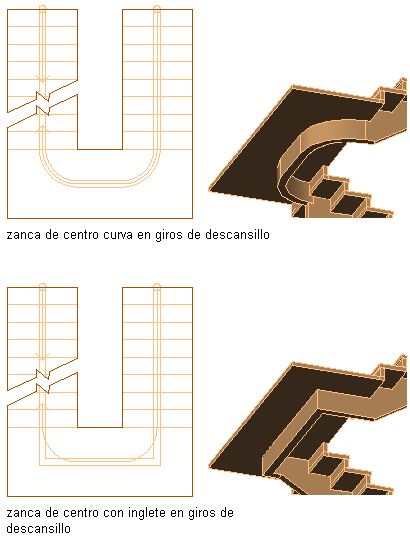 zanca de centro curva en giros de descansillo

zanca de centro con inglete en giros de descansillo