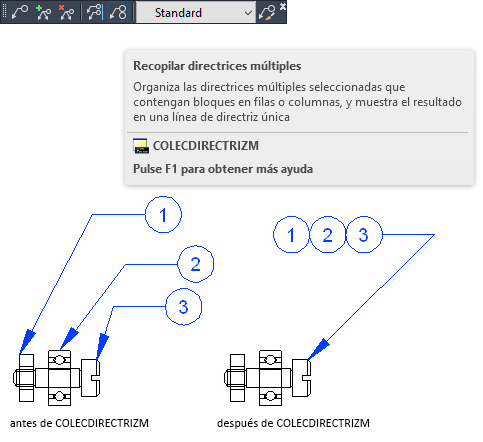 Standard

Recopilar directrices múltiples

Organiza las directrices múltiples seleccionadas que contengan bloques en filas o columnas, y muestra el resultado en una línea de directriz única

COLECDIRECTRIZM

Pulse F1 para obtener más ayuda

1

2

3

1 2 3

antes de COLECDIRECTRIZM

después de COLECDIRECTRIZM