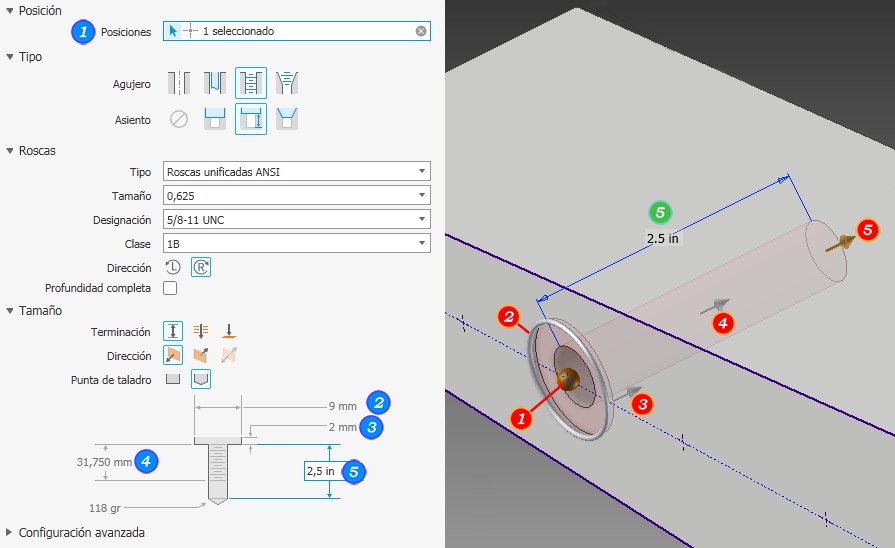 Posición
1 Posiciones
1 seleccionado
Tipo
Agujero
Asiento
Roscas
Tipo Roscas unificadas ANSI
Tamaño 0,625
Designación 5/8-11 UNC
Clase 1B
Dirección
Profundidad completa
Tamaño
Terminación
Dirección
Punta de taladro
9 mm 2
2 mm 3
31,750 mm 4
2,5 in 5
118 gr
Configuración avanzada

5
2.5 in
5
2
4
1
3