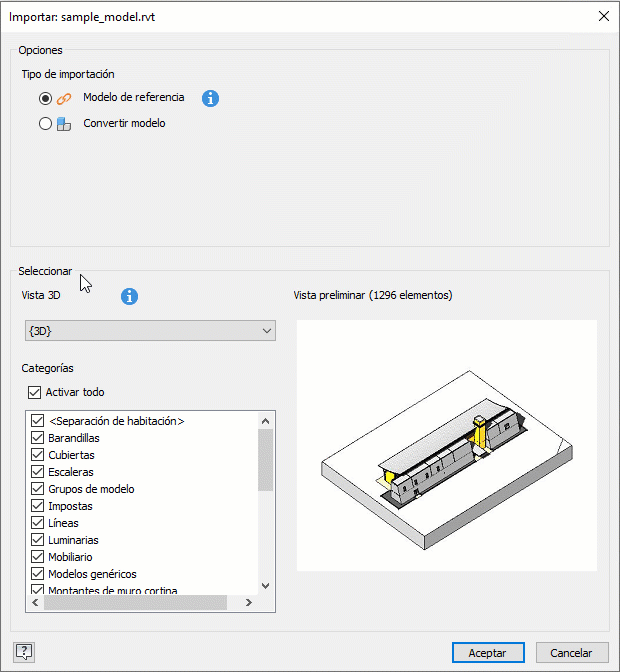 Importar: sample_model.rvt

Opciones

Tipo de importación

Modelo de referencia

Convertir modelo

Seleccionar

Vista 3D

Vista preliminar (1296 elementos)

{3D}

Categorías

Activar todo

<Separación de habitación>
Barandillas
Cubiertas
Escaleras
Grupos de modelo
Impostas
Líneas
Luminarias
Mobiliario
Modelos genéricos
Montantes de muro cortina

Aceptar

Cancelar