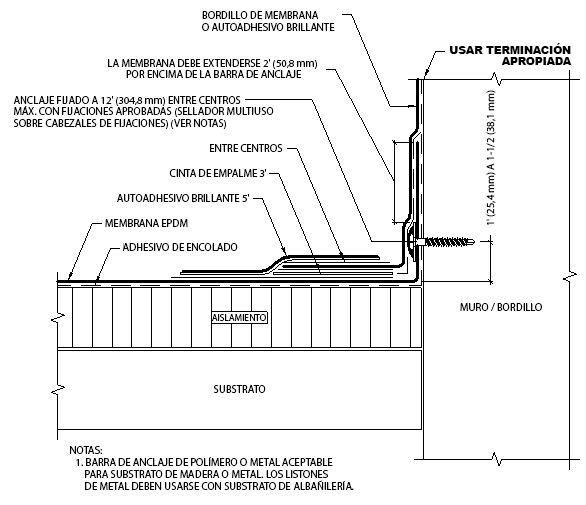 BORDILLO DE MEMBRANA
O AUTOADHESIVO BRILLANTE

USAR TERMINACIÓN
APROPIADA

LA MEMBRANA DEBE EXTENDERSE 2' (50,8 mm)
POR ENCIMA DE LA BARRA DE ANCLAJE

ANCLAJE FIJADO A 12' (304,8 mm) ENTRE CENTROS
MÁX. CON FIJACIONES APROBADAS (SELLADOR MULTIUSO
SOBRE CABEZALES DE FIJACIONES) (VER NOTAS)

ENTRE CENTROS

CINTA DE EMPALME 3'

AUTOADHESIVO BRILLANTE 5'

MEMBRANA EPDM

ADHESIVO DE ENCOLADO

1' (25,4 mm) A 1-1/2 (38,1 mm)

AISLAMIENTO

MURO / BORDILLO

SUBSTRATO

NOTAS:
1. BARRA DE ANCLAJE DE POLÍMERO O METAL ACEPTABLE PARA SUBSTRATO DE MADERA O METAL. LOS LISTONES DE METAL DEBEN USARSE CON SUBSTRATO DE ALBAÑILERÍA.