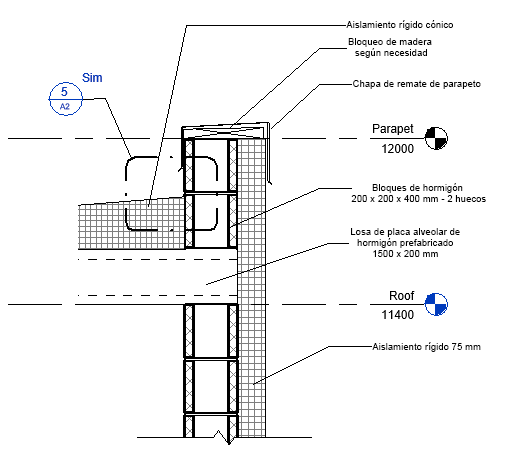 Aislamiento rígido cónico

Bloqueo de madera según necesidad

Sim

5
A2

Chapa de remate de parapeto

Parapet
12000

Bloques de hormigón 200 x 200 x 400 mm - 2 huecos

Losa de placa alveolar de hormigón prefabricado 1500 x 200 mm

Roof
11400

Aislamiento rígido 75 mm