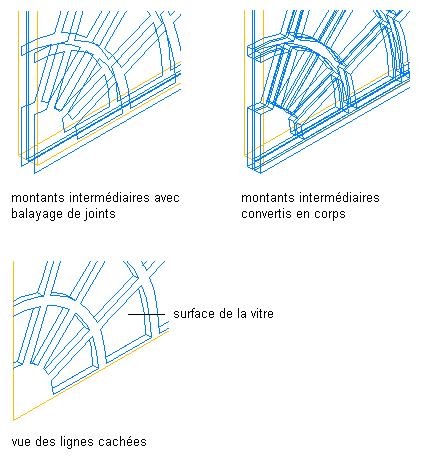 montants intermédiaires avec balayage de joints

montants intermédiaires convertis en corps

surface de la vitre

vue des lignes cachées