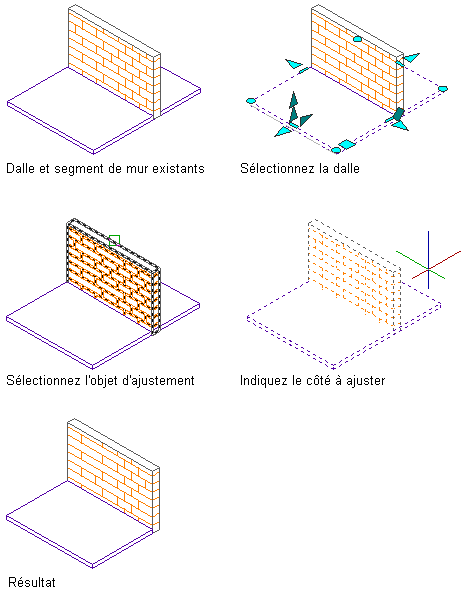 Dalle et segment de mur existants

Sélectionnez la dalle

Sélectionnez l'objet d'ajustement

Indiquez le côté à ajuster

Résultat