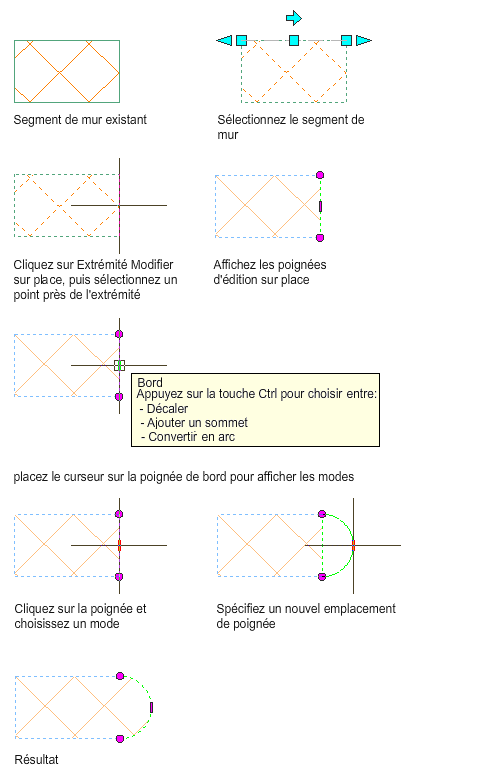 Segment de mur existant

Sélectionnez le segment de mur

Cliquez sur Extrémité Modifier sur place, puis sélectionnez un point près de l'extrémité

Affichez les poignées d'édition sur place

Bord
Appuyez sur la touche Ctrl pour choisir entre:
- Décaler
- Ajouter un sommet
- Convertir en arc

placez le curseur sur la poignée de bord pour afficher les modes

Cliquez sur la poignée et choisissez un mode

Spécifiez un nouvel emplacement de poignée

Résultat