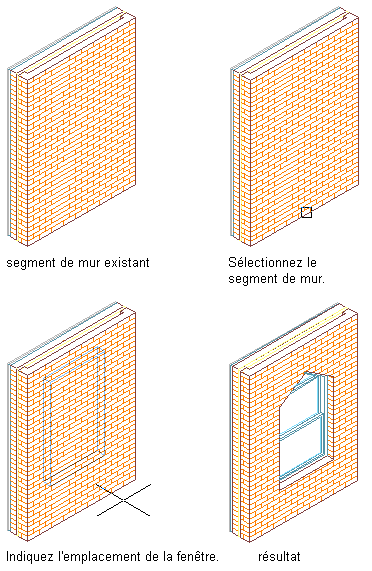 segment de mur existant

Sélectionnez le segment de mur.

Indiquez l'emplacement de la fenêtre.

résultat