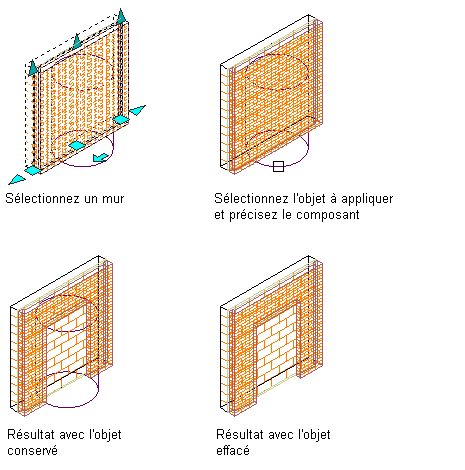 Sélectionnez un mur

Sélectionnez l'objet à appliquer et précisez le composant

Résultat avec l'objet conservé

Résultat avec l'objet effacé