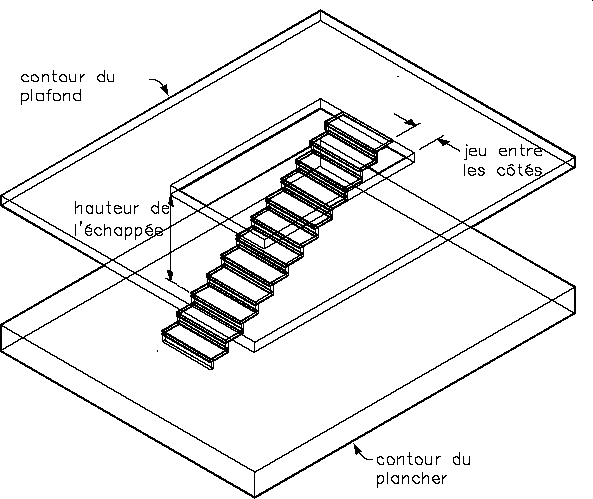 contour du plafond

jeu entre les côtés

hauteur de l'échappée

contour du plancher