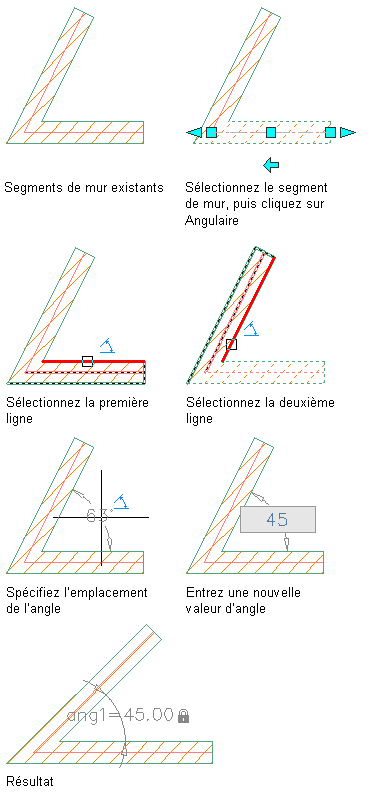 Segments de mur existants

Sélectionnez le segment de mur, puis cliquez sur Angulaire

Sélectionnez la première ligne

Sélectionnez la deuxième ligne

63°

Spécifiez l'emplacement de l'angle

45

Entrez une nouvelle valeur d'angle

ang1=45.00

Résultat