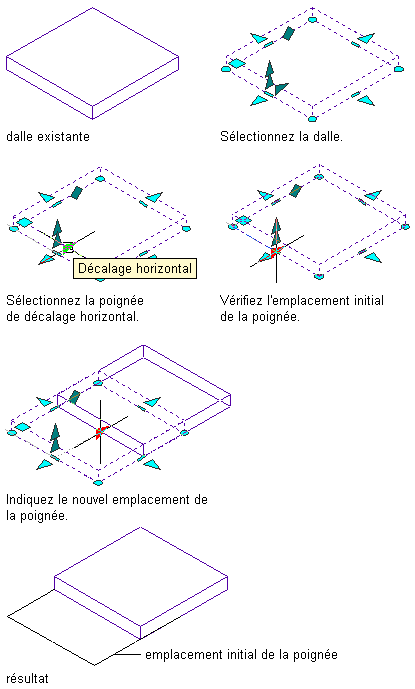 dalle existante

Sélectionnez la dalle.

Décalage horizontal

Sélectionnez la poignée de décalage horizontal.

Vérifiez l'emplacement initial de la poignée.

Indiquez le nouvel emplacement de la poignée.

emplacement initial de la poignée

résultat