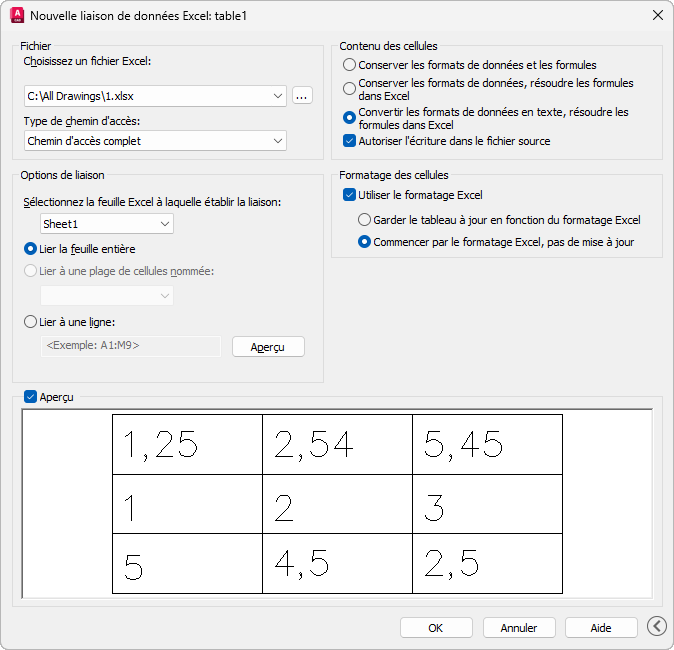 Nouvelle liaison de données Excel: table1

Fichier
Choisissez un fichier Excel:
C:\All Drawings\1.xlsx
...
Type de chemin d'accès:
Chemin d'accès complet

Options de liaison
Sélectionnez la feuille Excel à laquelle établir la liaison:
Sheet1
Lier la feuille entière
Lier à une plage de cellules nommée:
Lier à une ligne:
<Exemple: A1:M9>
Aperçu

Contenu des cellules
Conserver les formats de données et les formules
Conserver les formats de données, résoudre les formules dans Excel
Convertir les formats de données en texte, résoudre les formules dans Excel
Autoriser l'écriture dans le fichier source

Formatage des cellules
Utiliser le formatage Excel
Garder le tableau à jour en fonction du formatage Excel
Commencer par le formatage Excel, pas de mise à jour

Aperçu

| 1,25 | 2,54 | 5,45 |
|---|---|---|
| 1 | 2 | 3 |
| 5 | 4,5 | 2,5 |

OK
Annuler
Aide