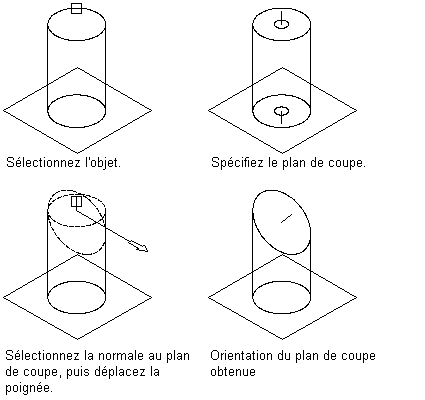 Sélectionnez l'objet.

Spécifiez le plan de coupe.

Sélectionnez la normale au plan de coupe, puis déplacez la poignée.

Orientation du plan de coupe obtenue