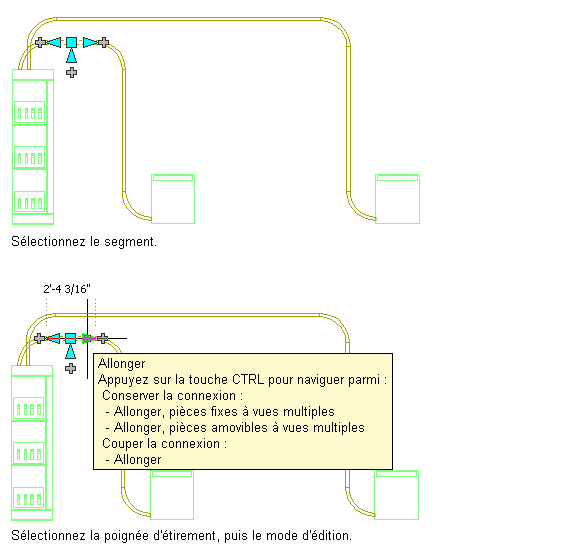 Sélectionnez le segment.

2'-4 3/16"

Allonger
Appuyez sur la touche CTRL pour naviguer parmi :
Conserver la connexion :
- Allonger, pièces fixes à vues multiples
- Allonger, pièces amovibles à vues multiples
Couper la connexion :
- Allonger

Sélectionnez la poignée d'étirement, puis le mode d'édition.