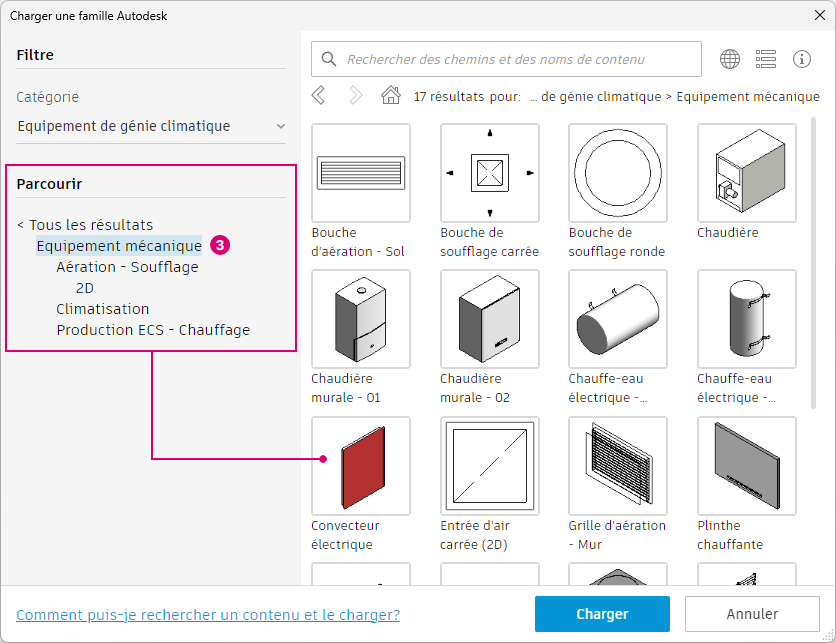 Charger une famille Autodesk

Filtre

Catégorie

Equipement de génie climatique

Parcourir

< Tous les résultats

Equipement mécanique 3

Aération - Soufflage

2D

Climatisation

Production ECS - Chauffage

Rechercher des chemins et des noms de contenu

17 résultats pour: ... de génie climatique > Equipement mécanique

Bouche d'aération - Sol

Bouche de soufflage carrée

Bouche de soufflage ronde

Chaudière

Chaudière murale - 01

Chaudière murale - 02

Chauffe-eau électrique -...

Chauffe-eau électrique -...

Convecteur électrique

Entrée d'air carrée (2D)

Grille d'aération - Mur

Plinthe chauffante

Comment puis-je rechercher un contenu et le charger?

Charger

Annuler