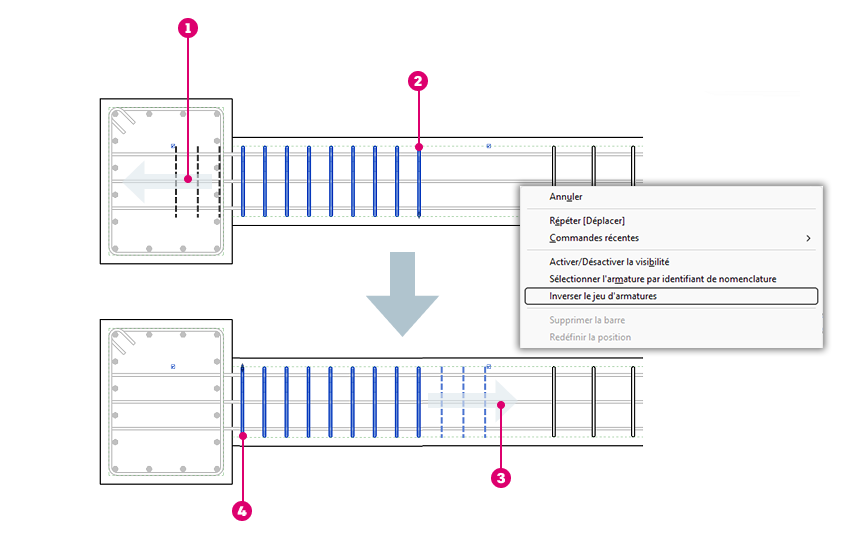 1

2

Annuler

Répéter [Déplacer]

Commandes récentes

Activer/Désactiver la visibilité

Sélectionner l'armature par identifiant de nomenclature

Inverser le jeu d'armatures

Supprimer la barre

Redéfinir la position

3

4