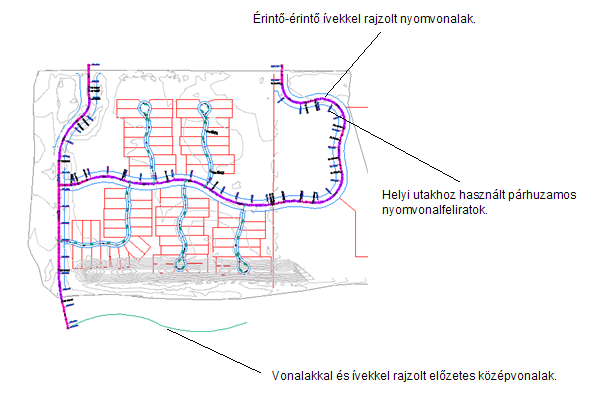 Érintő-érintő ívekkel rajzolt nyomvonalak.

Helyi utakhoz használt párhuzamos nyomvonalfeliratok.

Vonalakkal és ívekkel rajzolt előzetes középvonalak.