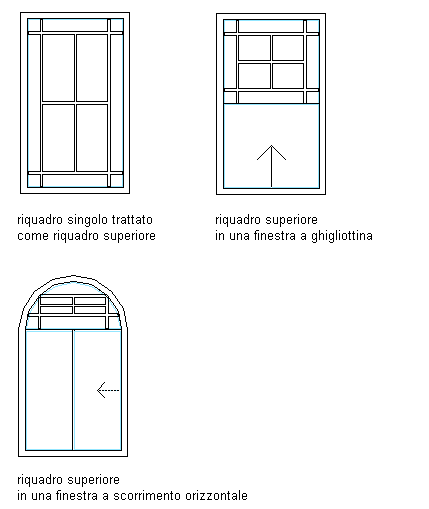 riquadro singolo trattato
come riquadro superiore

riquadro superiore
in una finestra a ghigliottina

riquadro superiore
in una finestra a scorrimento orizzontale