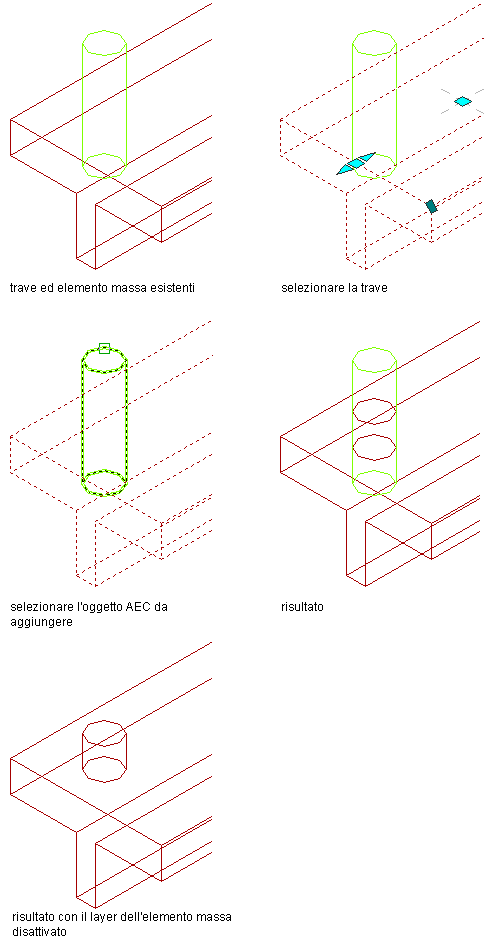 trave ed elemento massa esistenti

selezionare la trave

selezionare l'oggetto AEC da aggiungere

risultato

risultato con il layer dell'elemento massa disattivato