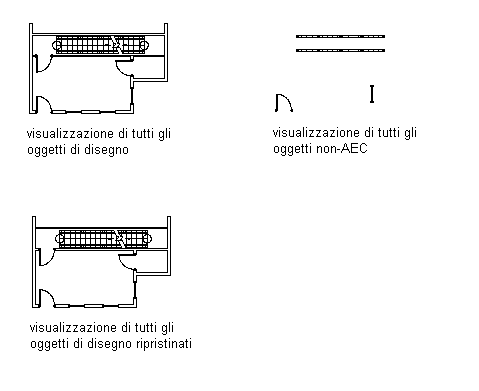 visualizzazione di tutti gli oggetti di disegno

visualizzazione di tutti gli oggetti non-AEC

visualizzazione di tutti gli oggetti di disegno ripristinati