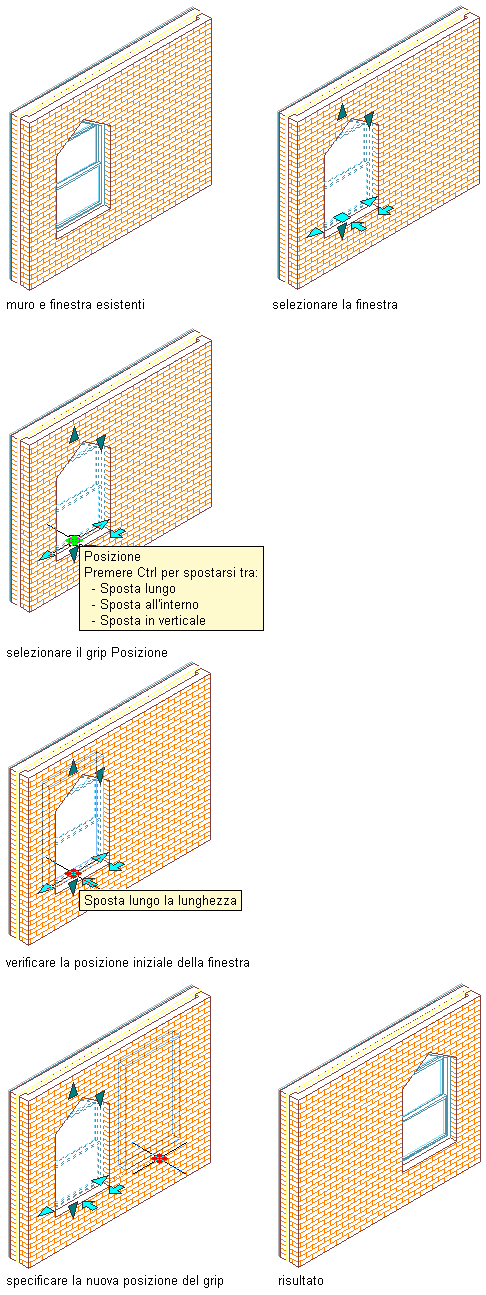 muro e finestra esistenti

selezionare la finestra

Posizione
Premere Ctrl per spostarsi tra:
- Sposta lungo
- Sposta all'interno
- Sposta in verticale

selezionare il grip Posizione

Sposta lungo la lunghezza

verificare la posizione iniziale della finestra

specificare la nuova posizione del grip

risultato