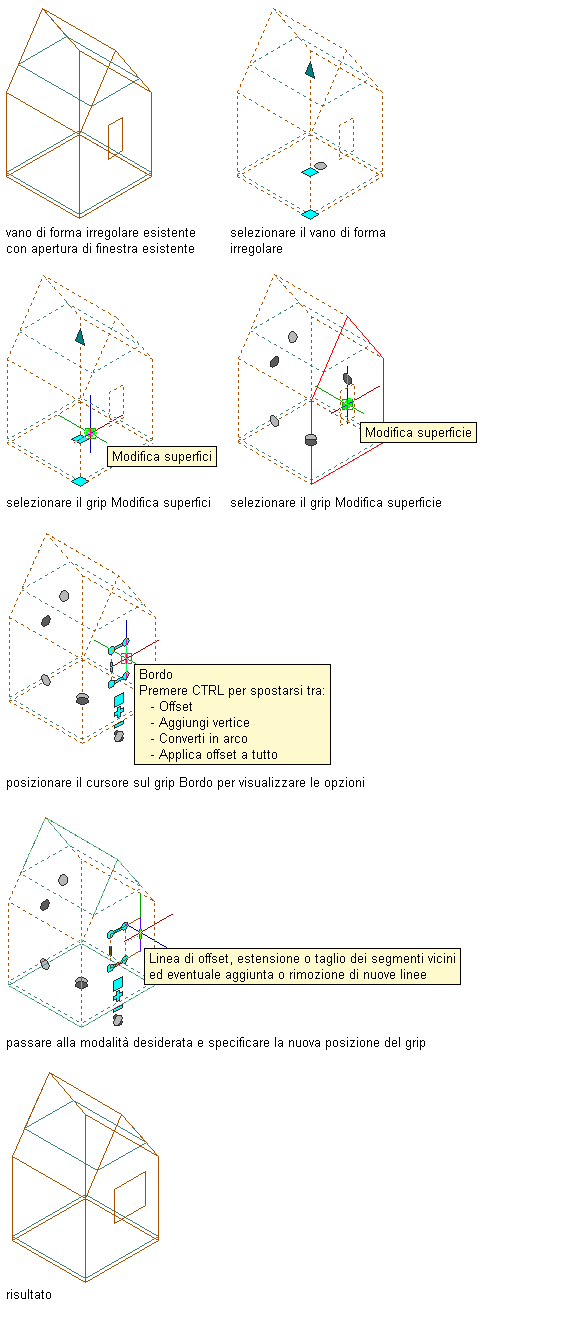 vano di forma irregolare esistente con apertura di finestra esistente

selezionare il vano di forma irregolare

Modifica superfici

selezionare il grip Modifica superfici

Modifica superficie

selezionare il grip Modifica superficie

Bordo
Premere CTRL per spostarsi tra:
- Offset
- Aggiungi vertice
- Converti in arco
- Applica offset a tutto

posizionare il cursore sul grip Bordo per visualizzare le opzioni

Linea di offset, estensione o taglio dei segmenti vicini ed eventuale aggiunta o rimozione di nuove linee

passare alla modalità desiderata e specificare la nuova posizione del grip

risultato