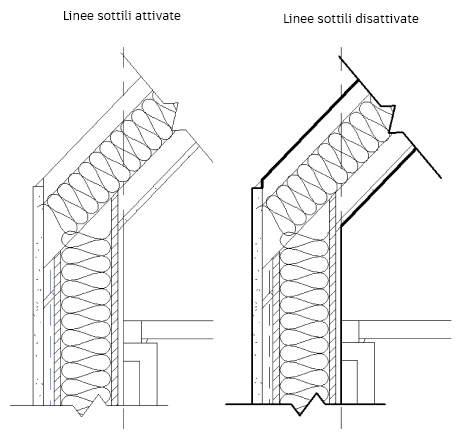 Linee sottili attivate

Linee sottili disattivate