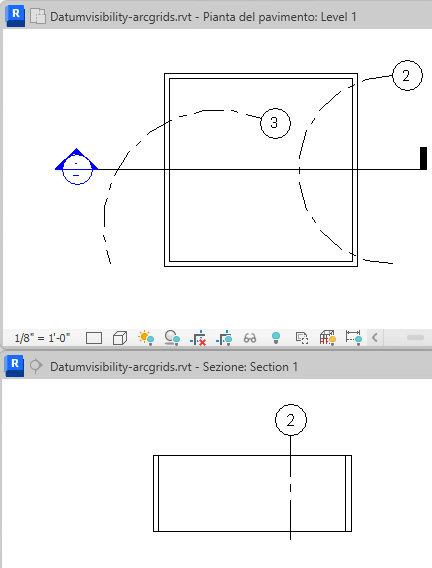 R Datumvisibility-arcgrids.rvt - Pianta del pavimento: Level 1

2

3

1/8" = 1'-0"

R Datumvisibility-arcgrids.rvt - Sezione: Section 1

2