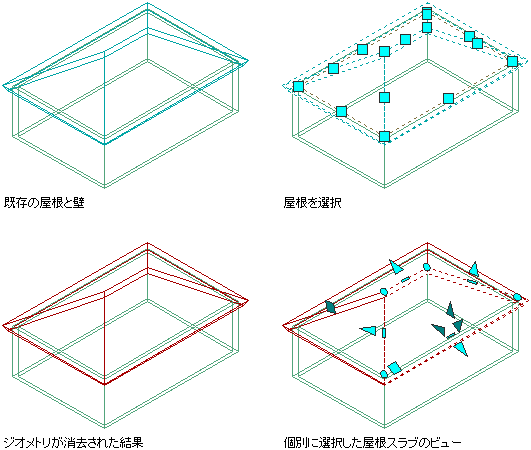 既存の屋根と壁

屋根を選択

ジオメトリが消去された結果

個別に選択した屋根スラブのビュー