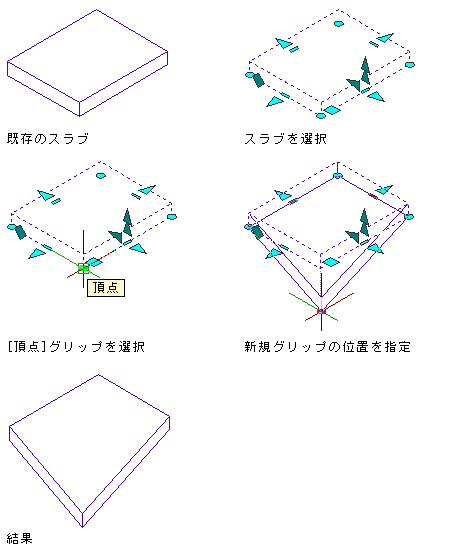 既存のスラブ

スラブを選択

頂点

[頂点]グリップを選択

新規グリップの位置を指定

結果