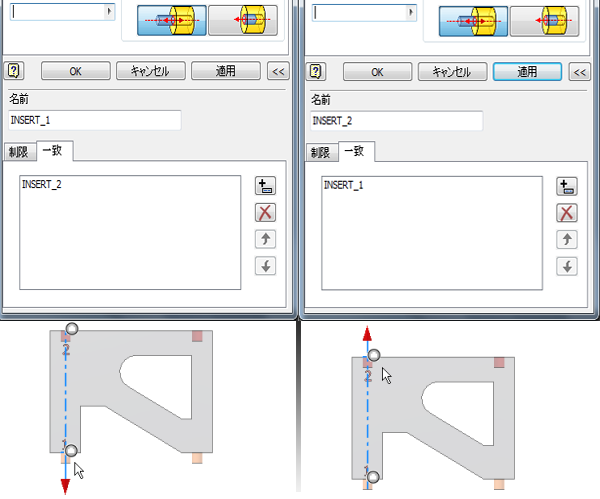 OK キャンセル 適用 <<

名前

INSERT_1

制限 一致

INSERT_2

2

1

OK キャンセル 適用 <<

名前

INSERT_2

制限 一致

INSERT_1

2

1