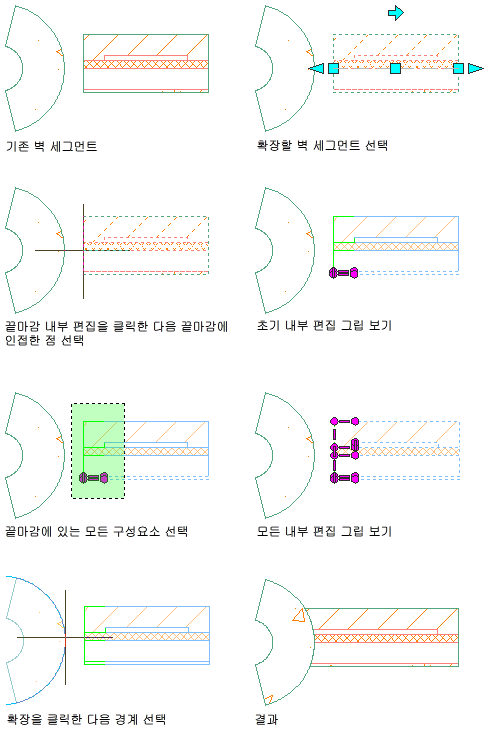 기존 벽 세그먼트

확장할 벽 세그먼트 선택

끝마감 내부 편집을 클릭한 다음 끝마감에 인접한 점 선택

초기 내부 편집 그립 보기

끝마감에 있는 모든 구성요소 선택

모든 내부 편집 그립 보기

확장을 클릭한 다음 경계 선택

결과