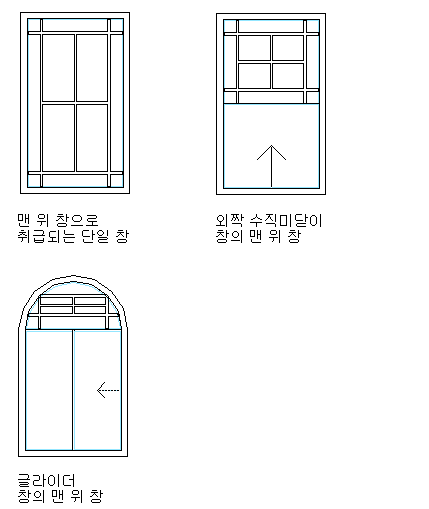 맨 위 창으로
취급되는 단일 창

외짝 수직미닫이
창의 맨 위 창

글라이더
창의 맨 위 창