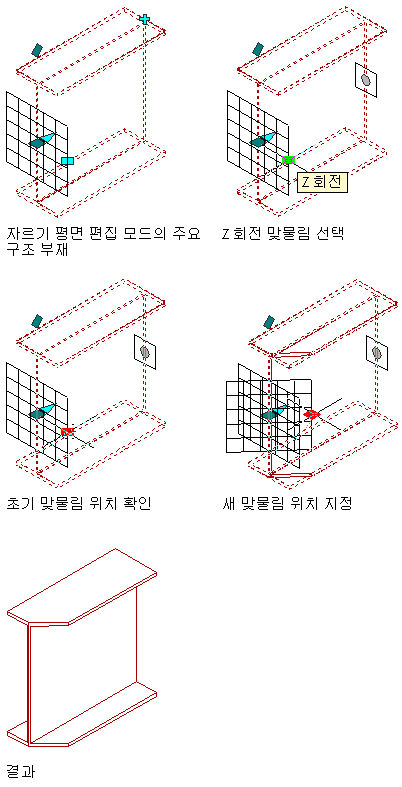 자르기 평면 편집 모드의 주요 구조 부재

Z 회전

Z 회전 맞물림 선택

초기 맞물림 위치 확인

새 맞물림 위치 지정

결과