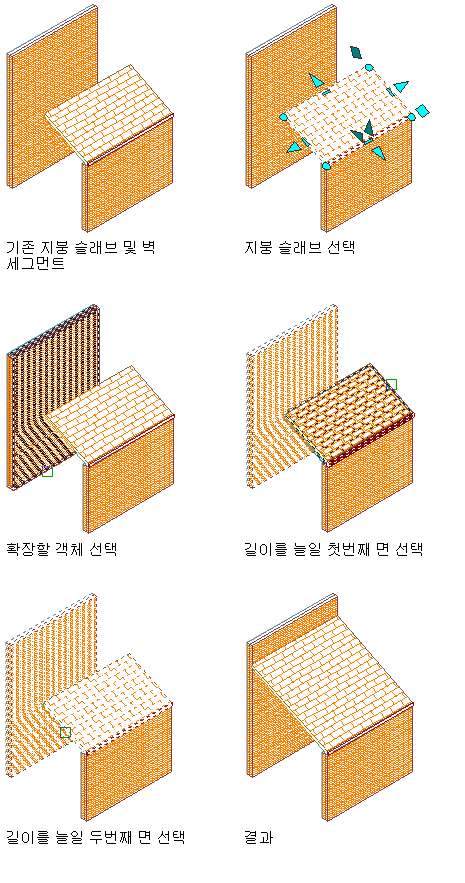 기존 지붕 슬래브 및 벽 세그먼트

지붕 슬래브 선택

확장할 객체 선택

길이를 늘일 첫번째 면 선택

길이를 늘일 두번째 면 선택

결과