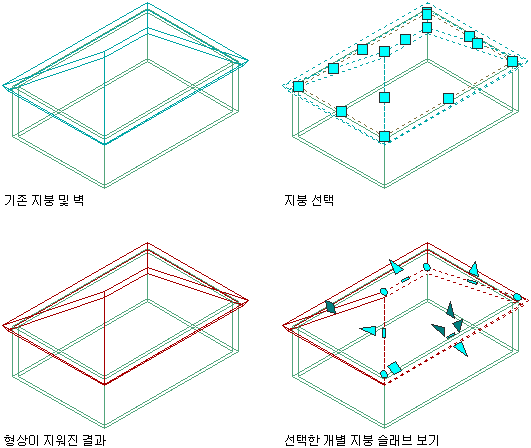 기존 지붕 및 벽

지붕 선택

형상이 지워진 결과

선택한 개별 지붕 슬래브 보기